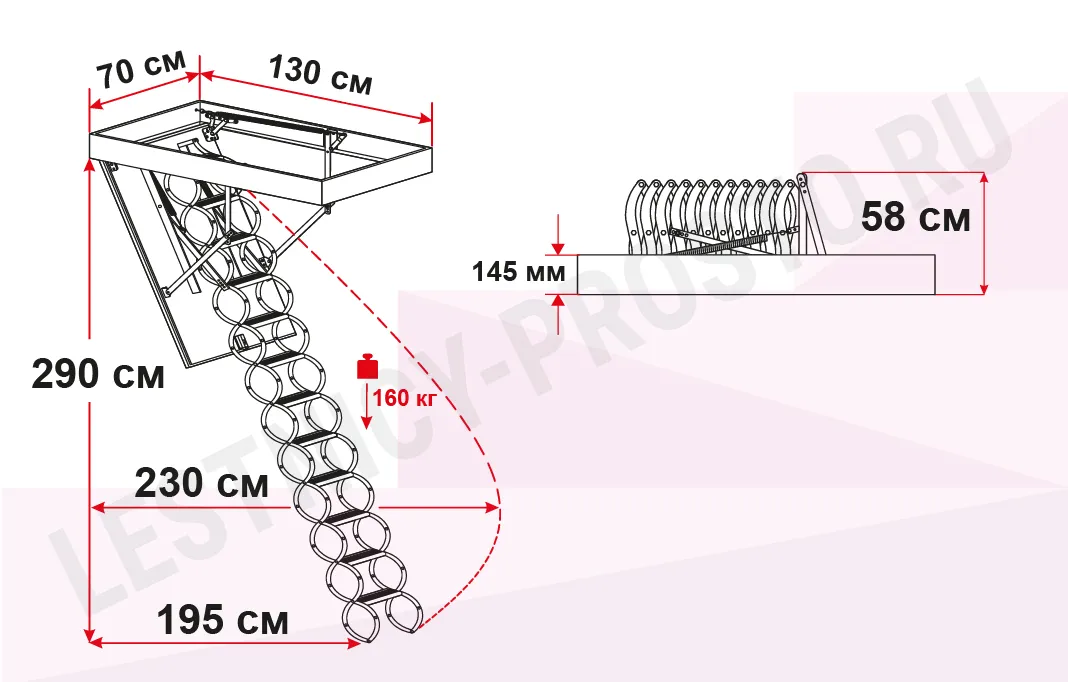 70 см
130 см
58 см
145 мм
290 см
160 кг
230 см
195 см
LESTNICY-PROSTO.RU